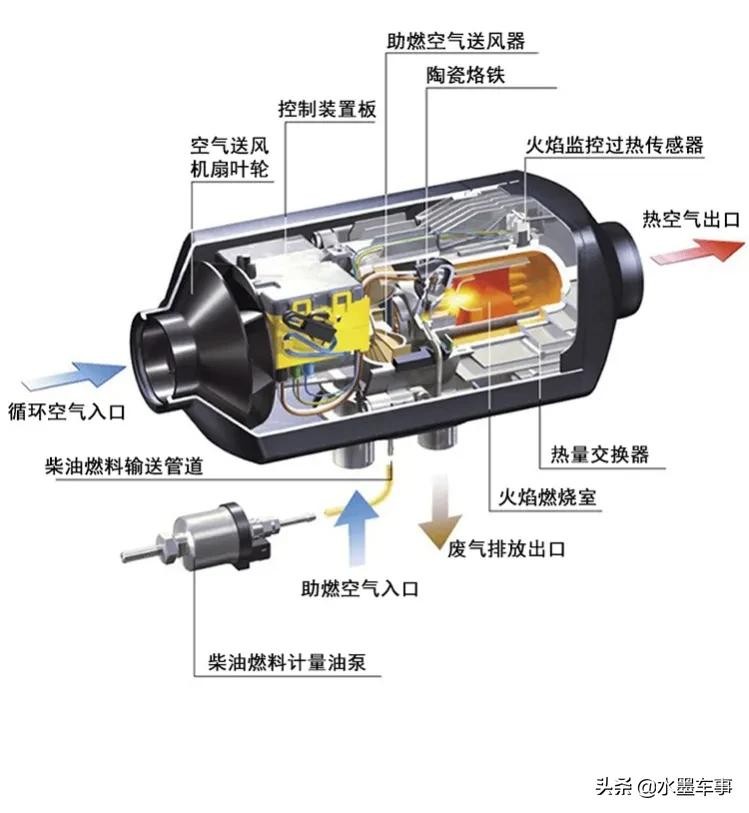 助燃空气送风器

陶瓷烙铁

控制装置板

空气送风机扇叶轮

火焰监控过热传感器

热空气出口

循环空气入口

柴油燃料输送管道

热量交换器

火焰燃烧室

废气排放出口

助燃空气入口

柴油燃料计量油泵

头条 @水墨车事