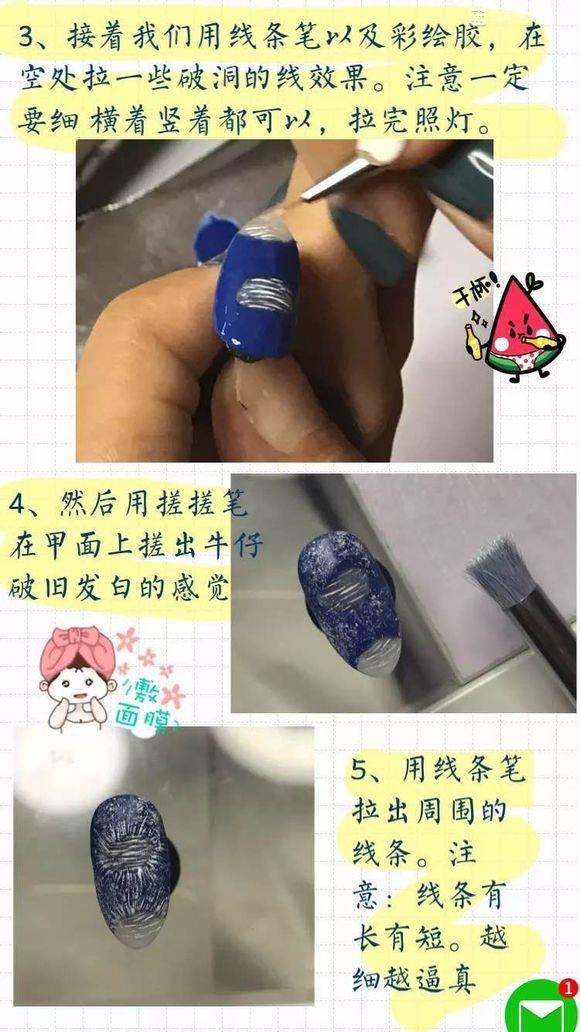 3、接着我们用线条笔以及彩绘胶，在空处拉一些破洞的线效果。注意一定要细 横着竖着都可以，拉完照灯。

干杯！

4、然后用搓搓笔在甲面上搓出牛仔破旧发白的感觉

敷面膜

5、用线条笔拉出周围的线条。注意：线条有长有短。越细越逼真

1