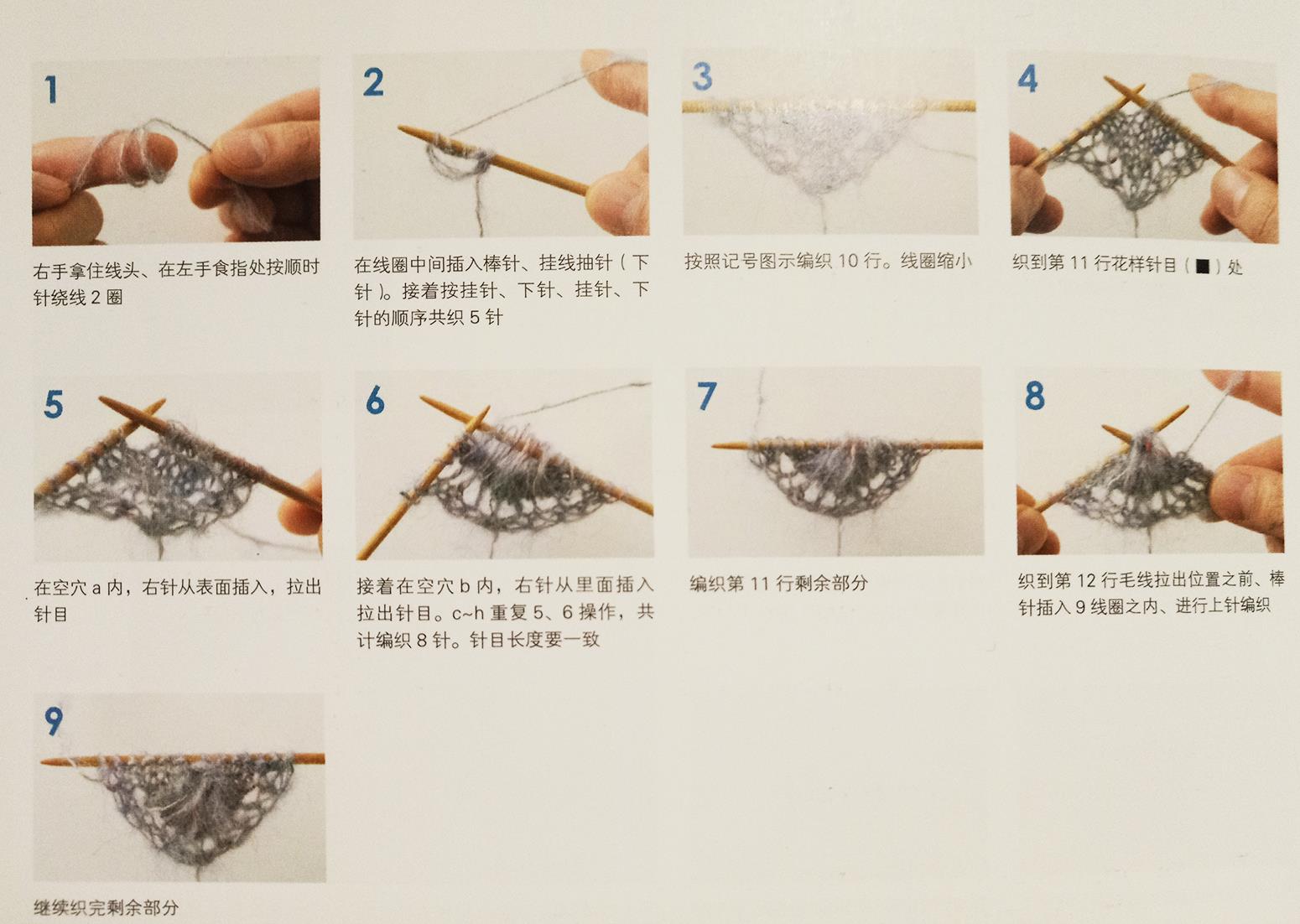 1

右手拿住线头、在左手食指处按顺时针绕线 2 圈

2

在线圈中间插入棒针、挂线抽针（下针）。接着按挂针、下针、挂针、下针的顺序共织 5 针

3

按照记号图示编织 10 行。线圈缩小

4

织到第 11 行花样针目（■）处

5

在空穴 a 内，右针从表面插入，拉出针目

6

接着在空穴 b 内，右针从里面插入拉出针目。c~h 重复 5、6 操作，共计编织 8 针。针目长度要一致

7

编织第 11 行剩余部分

8

织到第 12 行毛线拉出位置之前、棒针插入 9 线圈之内、进行上针编织

9

继续织完剩余部分